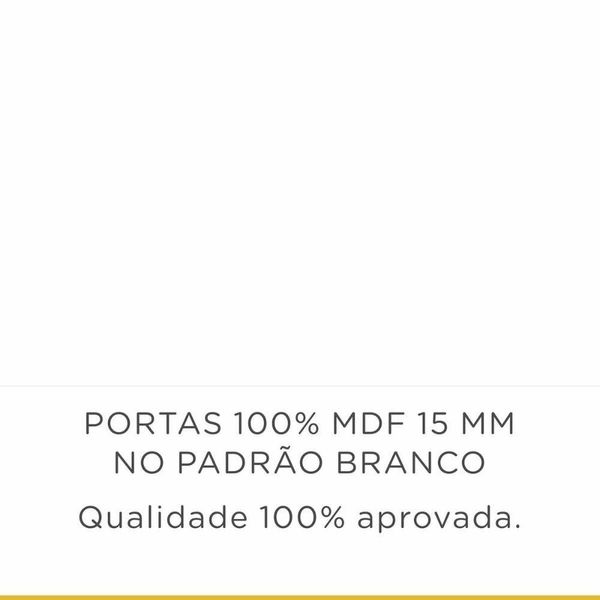 PORTAS 100% MDF 15 MM
NO PADRÃO BRANCO

Qualidade 100% aprovada.